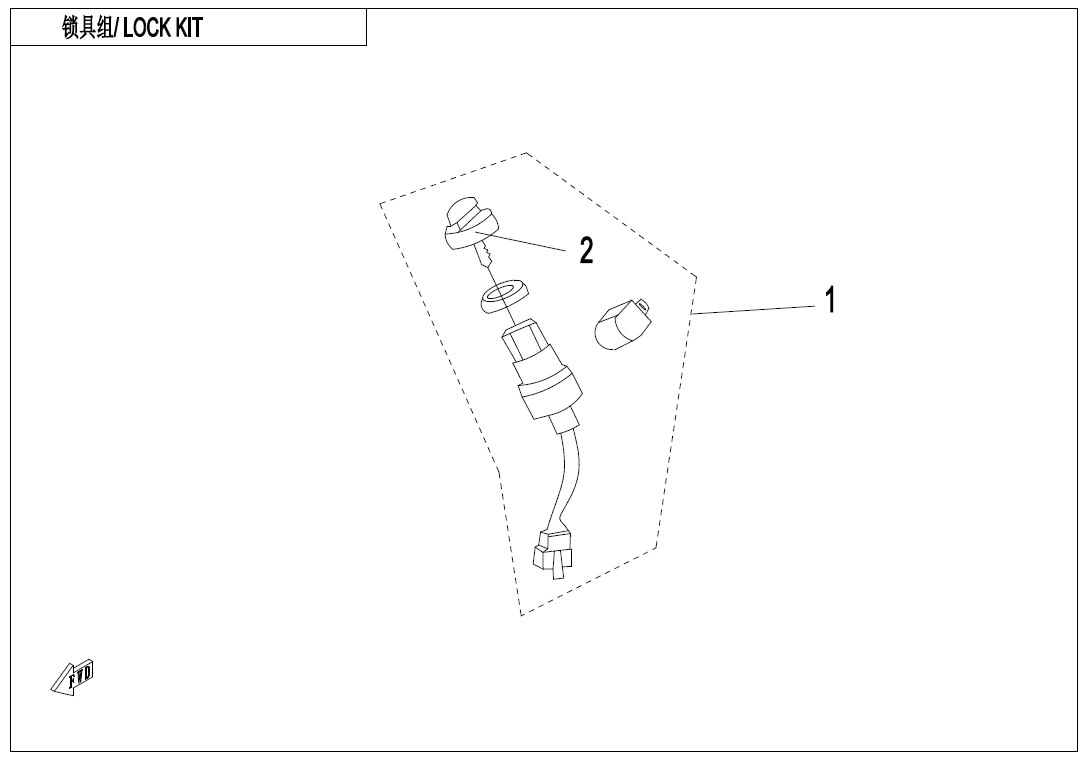 锁具组/ LOCK KIT

2

1

FWD