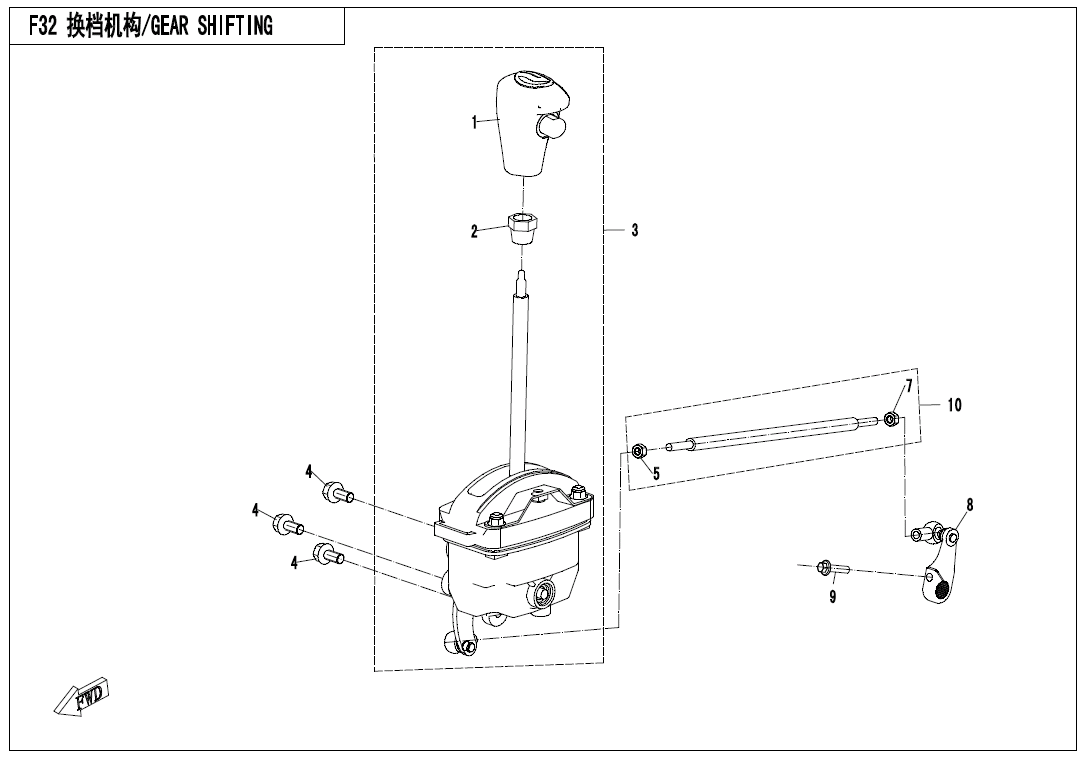 F32 换档机构/GEAR SHIFTING

1
2
3
4
4
4
5
7
10
8
9
FWD