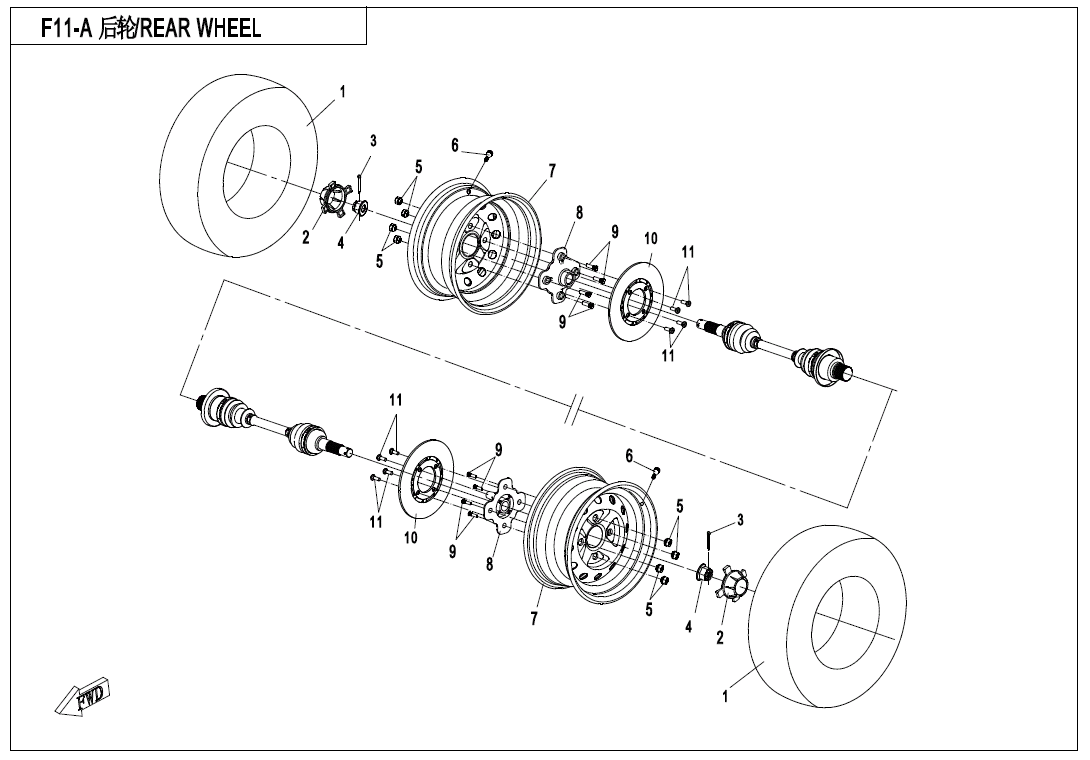 F11-A 后轮/REAR WHEEL

1
3
6
5
7
2
4
5
8
9
10
11
9
11

11
9
6
11
10
9
8
5
3
7
5
4
2
1
FWD