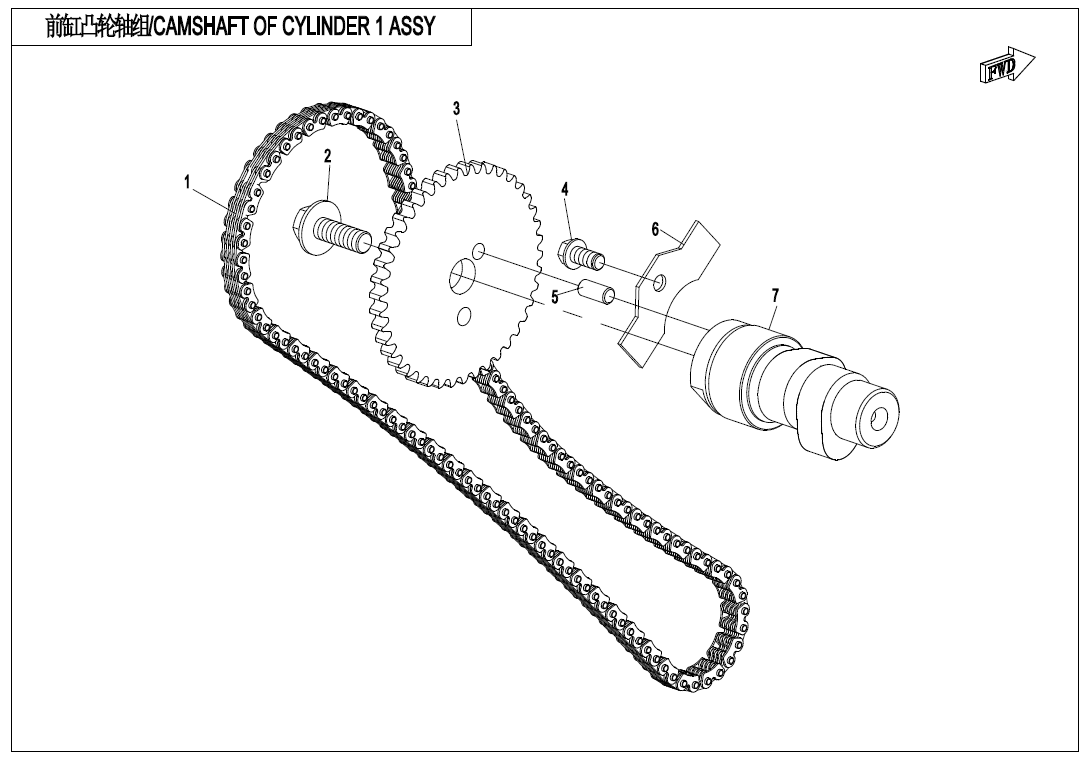 前缸凸轮轴组/CAMSHAFT OF CYLINDER 1 ASSY

FWD

1
2
3
4
5
6
7