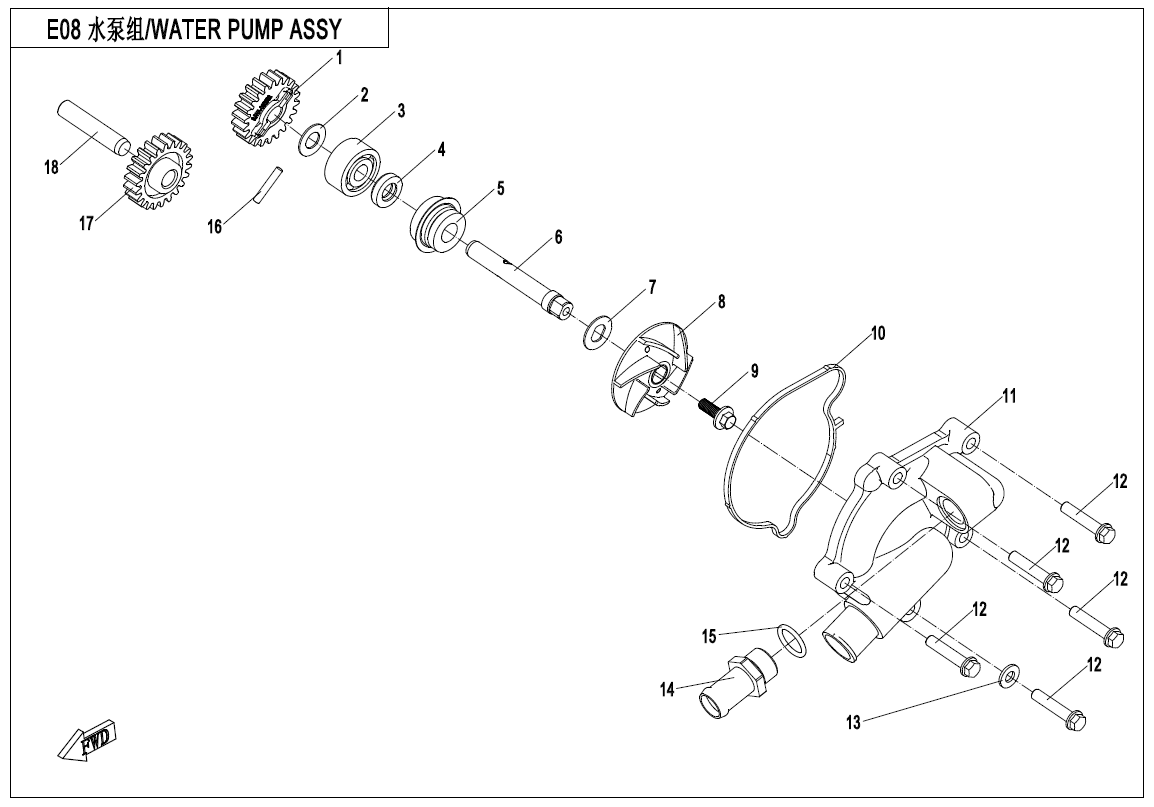 E08 水泵组/WATER PUMP ASSY

1
2
3
4
5
6
7
8
9
10
11
12
12
12
12
12
13
14
15
16
17
18

FWD