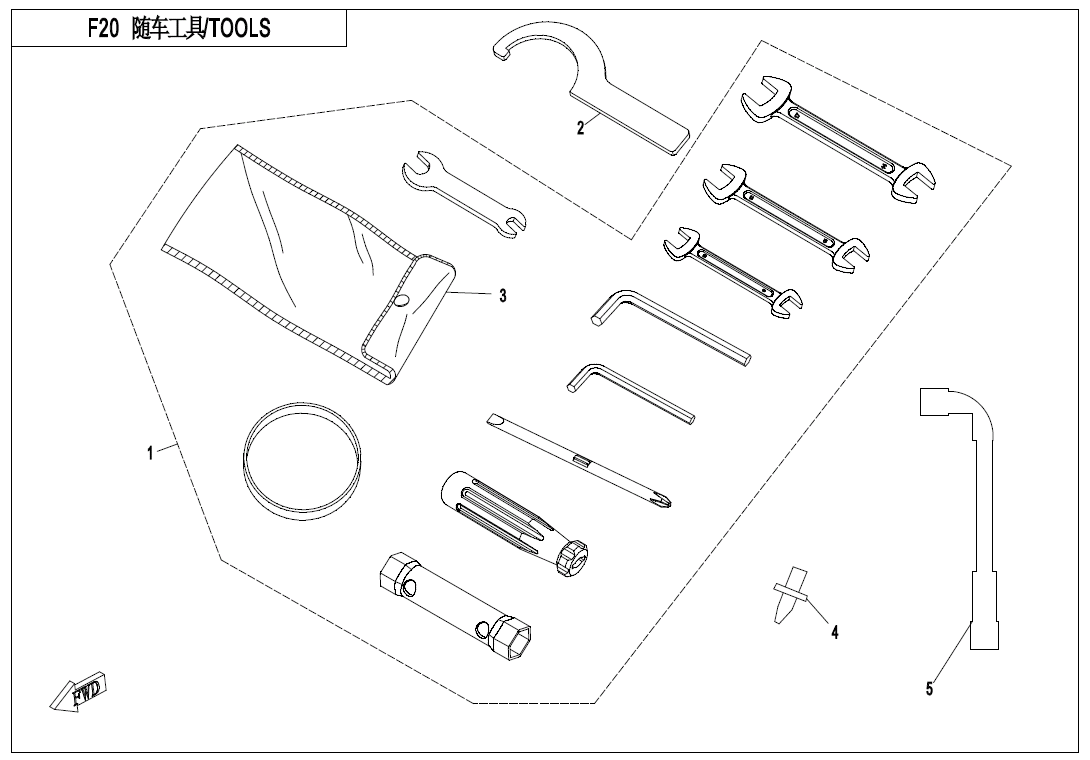 F20 随车工具/TOOLS

2

3

1

4

5

FWD