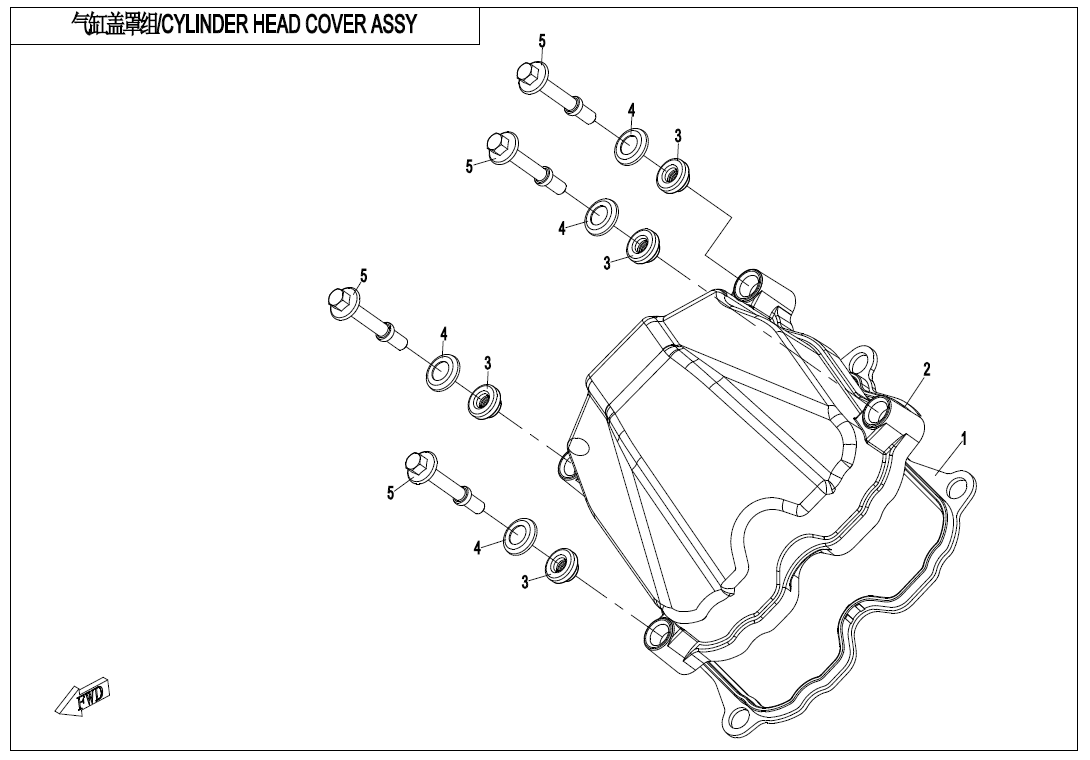 气缸盖罩组/CYLINDER HEAD COVER ASSY

5
4
3
5
4
3
5
4
3
2
1
5
4
3
FWD