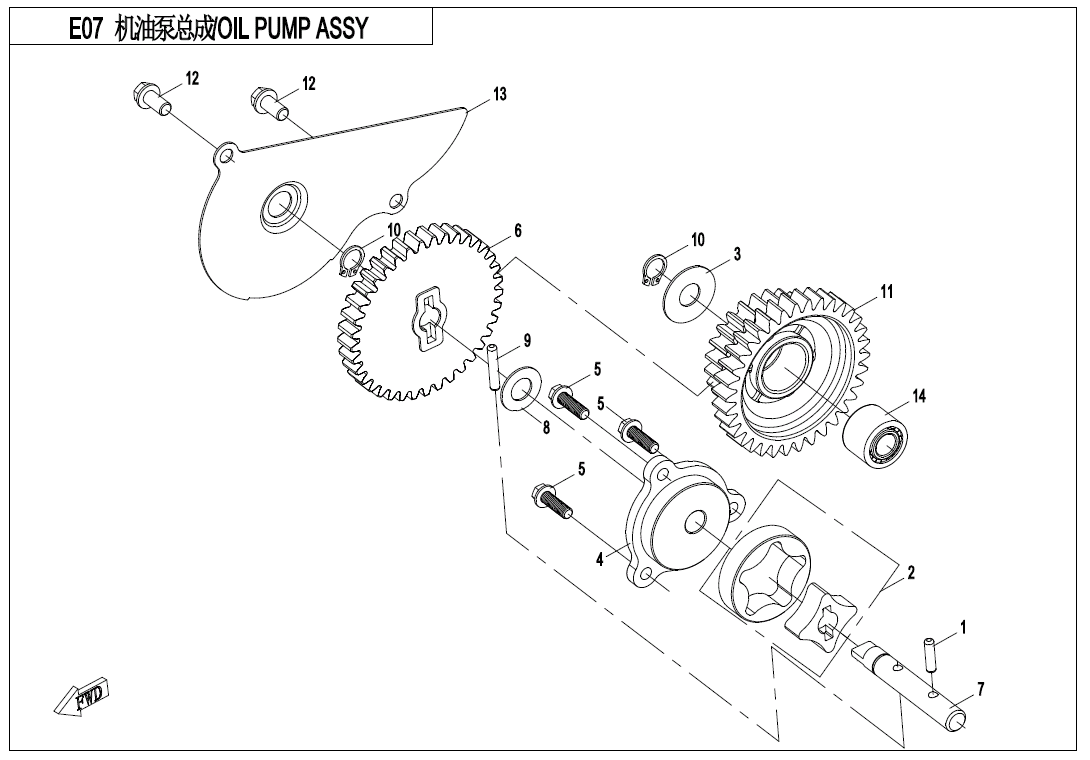 E07 机油泵总成/OIL PUMP ASSY

12
12
13
10
6
10
3
11
9
5
5
14
8
5
4
2
1
7
FWD